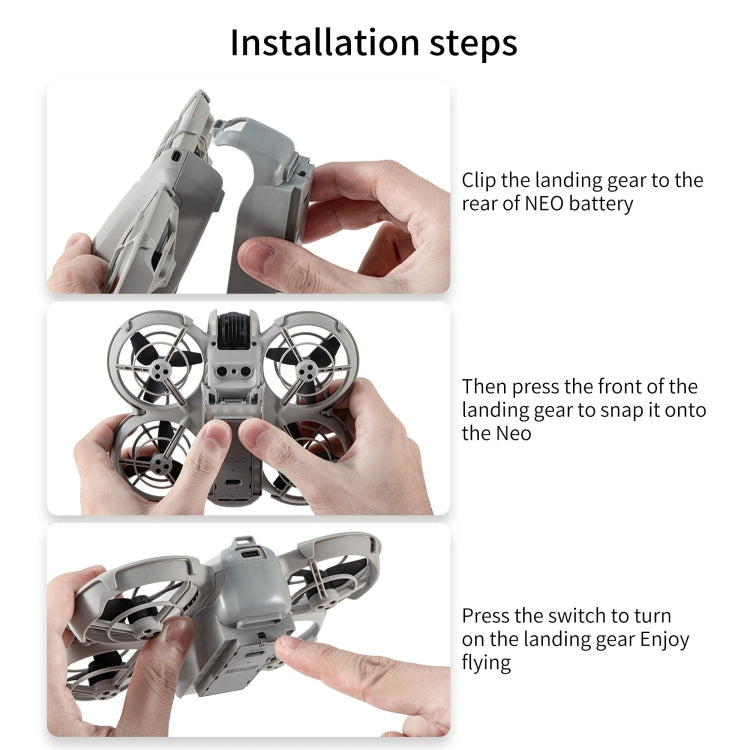 Installation steps

Clip the landing gear to the rear of NEO battery

Then press the front of the landing gear to snap it onto the Neo

Press the switch to turn on the landing gear Enjoy flying