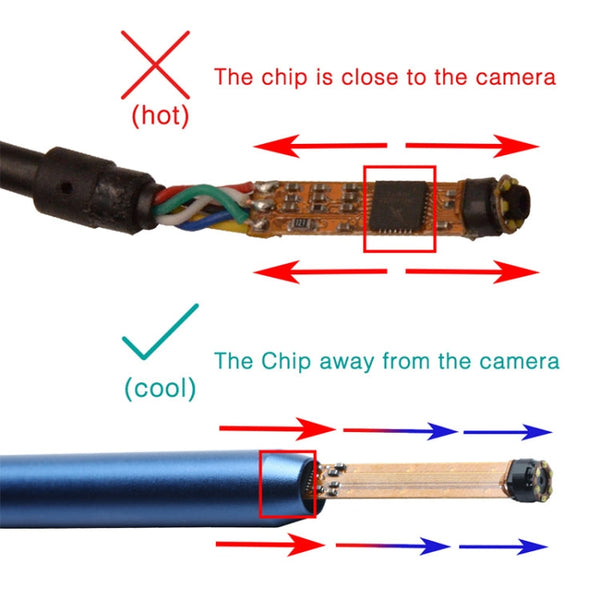 The chip is close to the camera

(hot)

The Chip away from the camera

(cool)