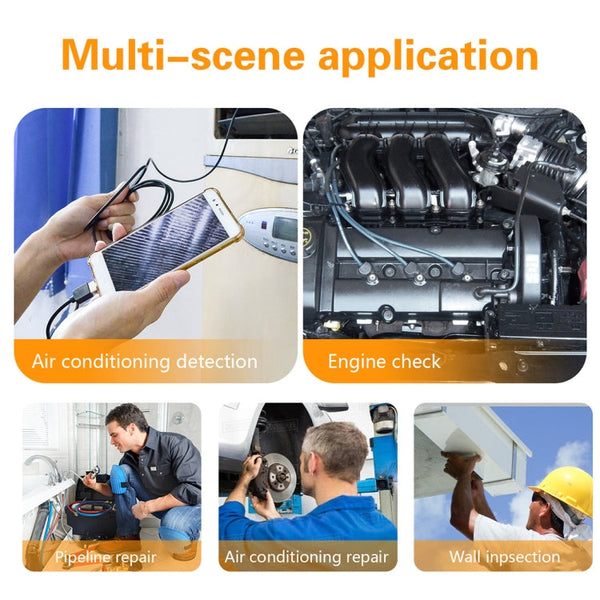 Multi–scene application

Air conditioning detection

Engine check

Pipeline repair

Air conditioning repair

Wall inpsection