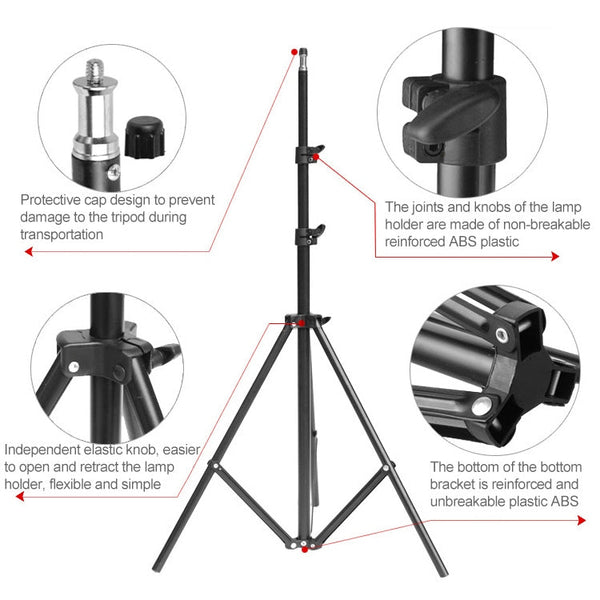 Protective cap design to prevent damage to the tripod during transportation

The joints and knobs of the lamp holder are made of non-breakable reinforced ABS plastic

Independent elastic knob, easier to open and retract the lamp holder, flexible and simple

The bottom of the bottom bracket is reinforced and unbreakable plastic ABS