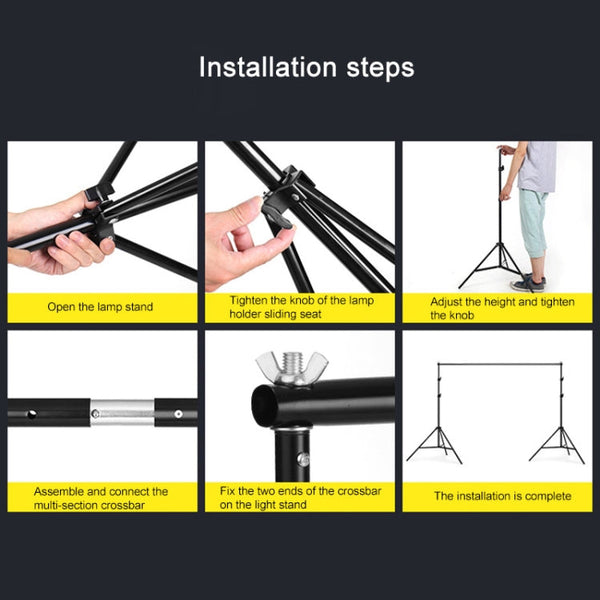 Installation steps

Open the lamp stand

Tighten the knob of the lamp holder sliding seat

Adjust the height and tighten the knob

Assemble and connect the multi-section crossbar

Fix the two ends of the crossbar on the light stand

The installation is complete