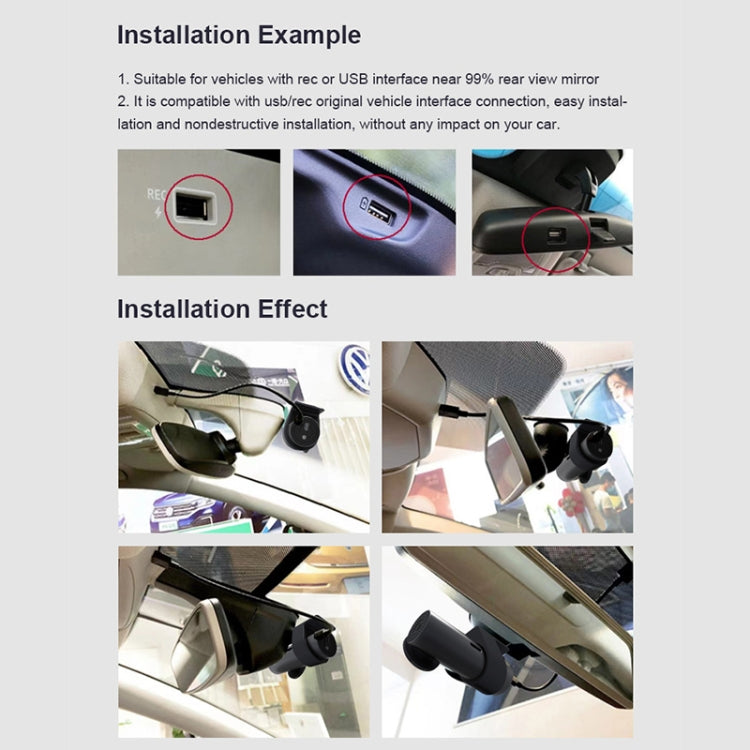 Installation Example

1. Suitable for vehicles with rec or USB interface near 99% rear view mirror
2. It is compatible with usb/rec original vehicle interface connection, easy installation and nondestructive installation, without any impact on your car.

REC

Installation Effect