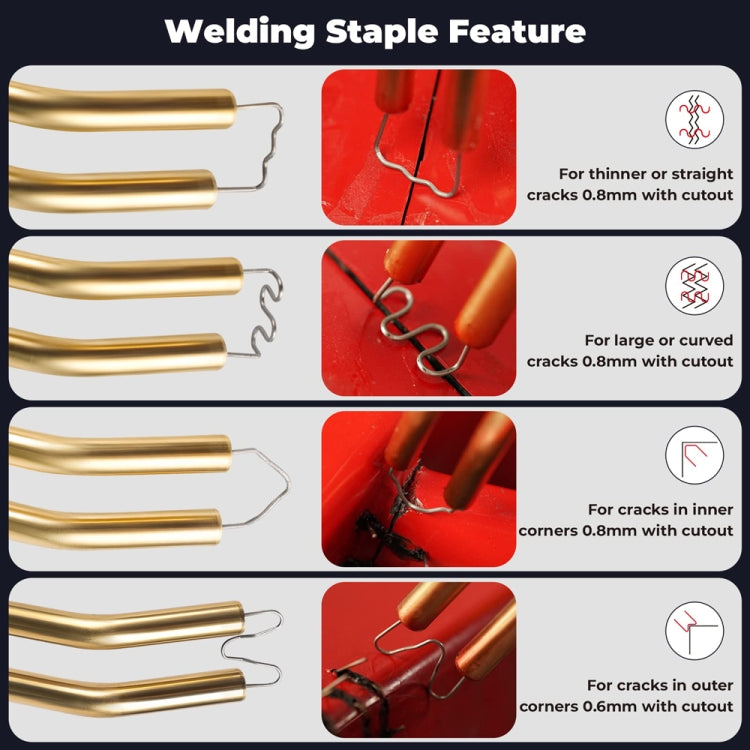 Welding Staple Feature

For thinner or straight cracks 0.8mm with cutout

For large or curved cracks 0.8mm with cutout

For cracks in inner corners 0.8mm with cutout

For cracks in outer corners 0.6mm with cutout