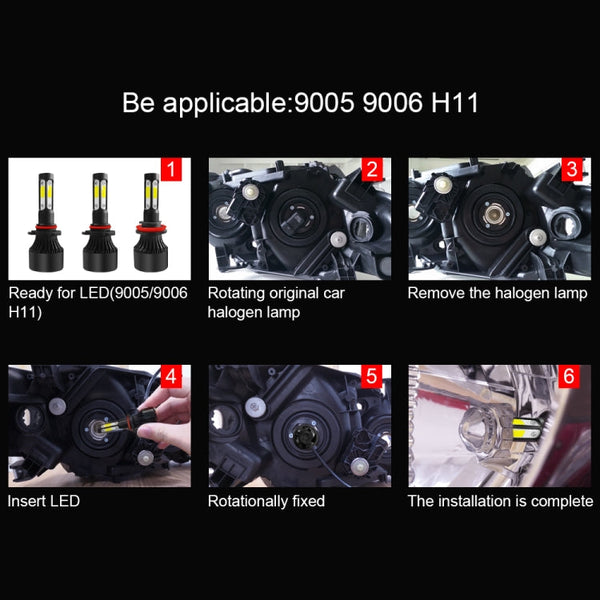 Be applicable:9005 9006 H11

1
Ready for LED(9005/9006 H11)

2
Rotating original car halogen lamp

3
Remove the halogen lamp

4
Insert LED

5
Rotationally fixed

6
The installation is complete