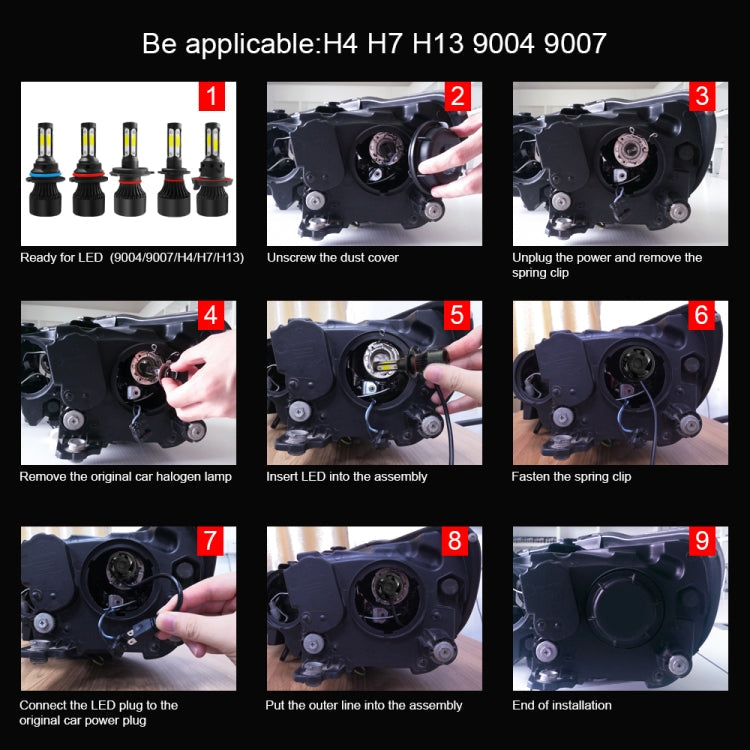 Be applicable:H4 H7 H13 9004 9007

1
Ready for LED (9004/9007/H4/H7/H13)

2
Unscrew the dust cover

3
Unplug the power and remove the spring clip

4
Remove the original car halogen lamp

5
Insert LED into the assembly

6
Fasten the spring clip

7
Connect the LED plug to the original car power plug

8
Put the outer line into the assembly

9
End of installation