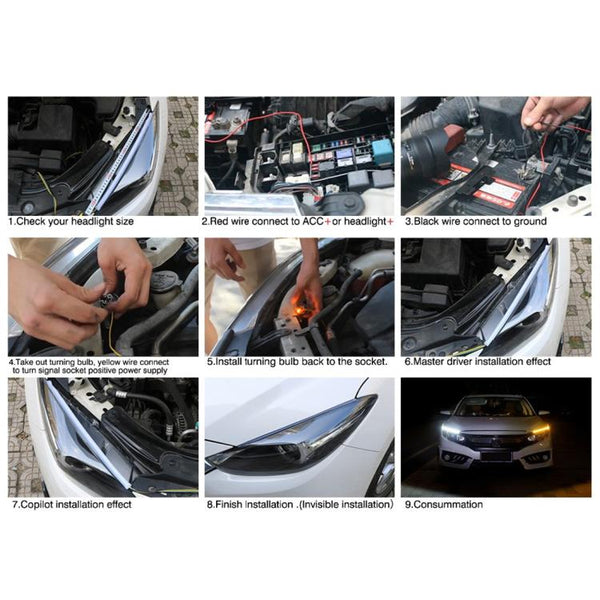 1.Check your headlight size

2.Red wire connect to ACC+or headlight+

3.Black wire connect to ground

4.Take out turning bulb, yellow wire connect to turn signal socket positive power supply

5.Install turning bulb back to the socket.

6.Master driver installation effect

7.Copilot installation effect

8.Finish Installation .(Invisible installation)

9.Consummation