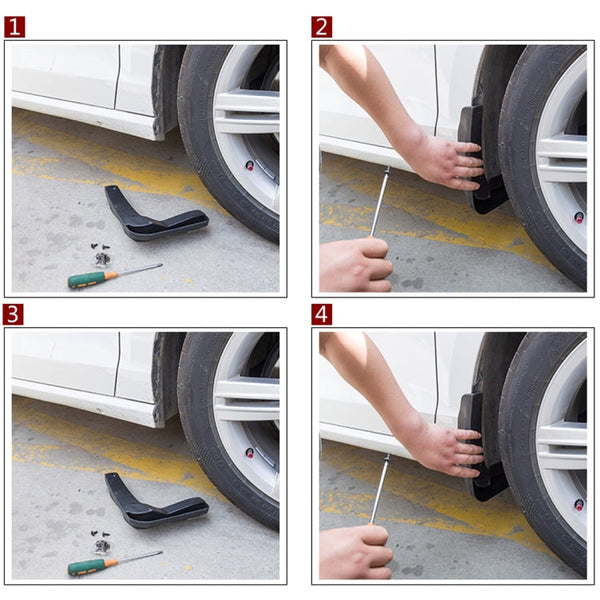 1

2

3

4