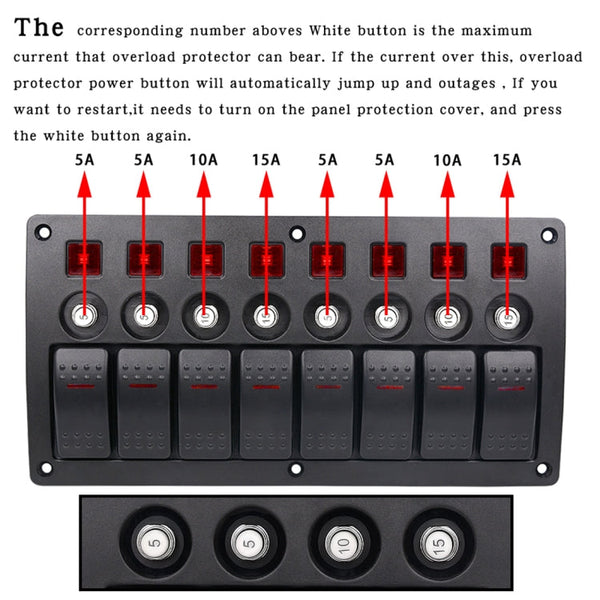 The corresponding number aboves White button is the maximum current that overload protector can bear. If the current over this, overload protector power button will automatically jump up and outages , If you want to restart,it needs to turn on the panel protection cover, and press the white button again.

5A 5A 10A 15A 5A 5A 10A 15A

5 5 10 15 5 5 10 15

5 5 10 15