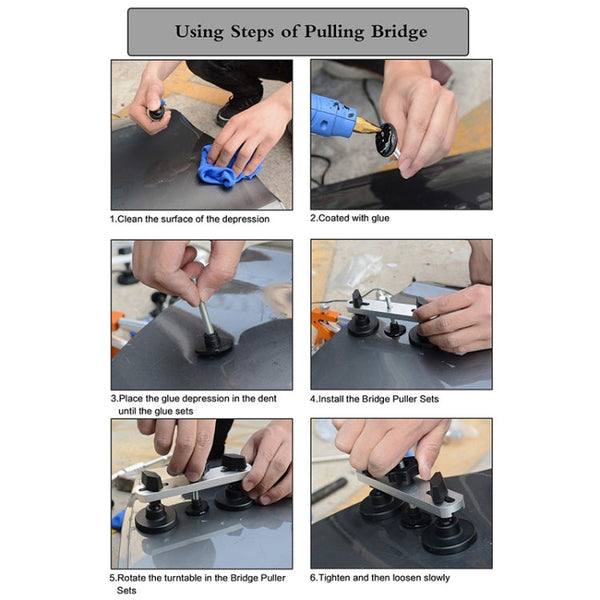 Using Steps of Pulling Bridge

1.Clean the surface of the depression

2.Coated with glue

3.Place the glue depression in the dent until the glue sets

4.Install the Bridge Puller Sets

5.Rotate the turntable in the Bridge Puller Sets

6.Tighten and then loosen slowly