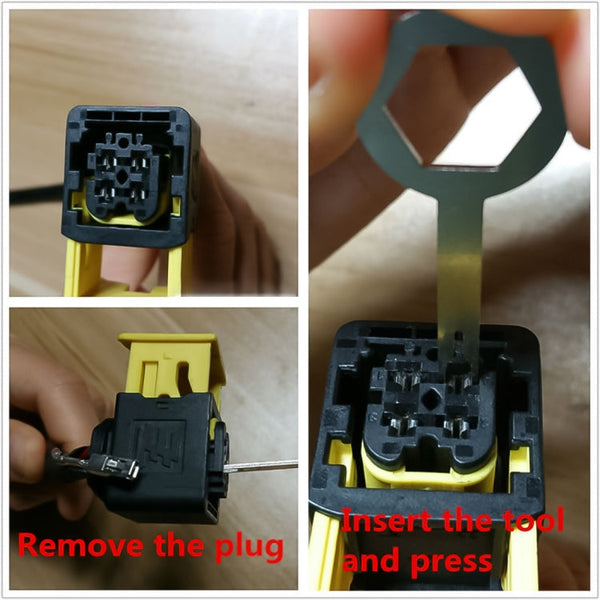 Remove the plug

Insert the tool and press