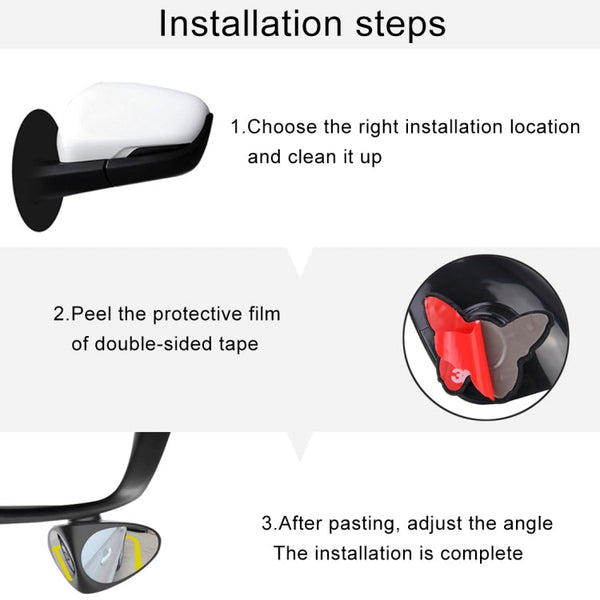 Installation steps

1.Choose the right installation location and clean it up

2.Peel the protective film of double-sided tape

3M

3.After pasting, adjust the angle
The installation is complete