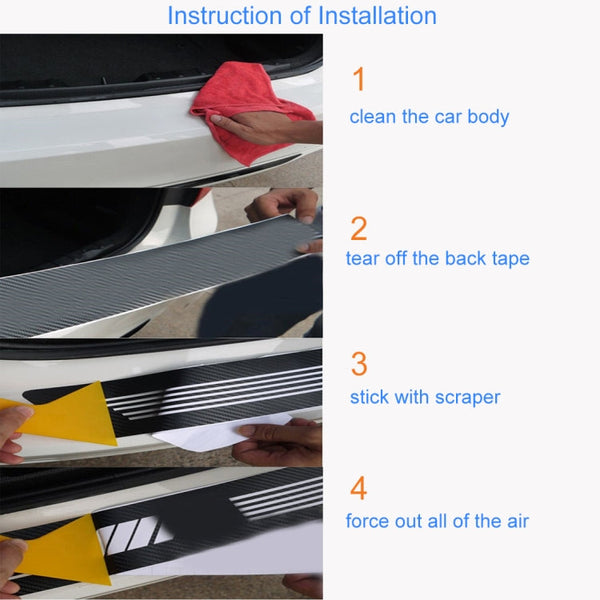 Instruction of Installation

1

clean the car body

2

tear off the back tape

3

stick with scraper

4

force out all of the air