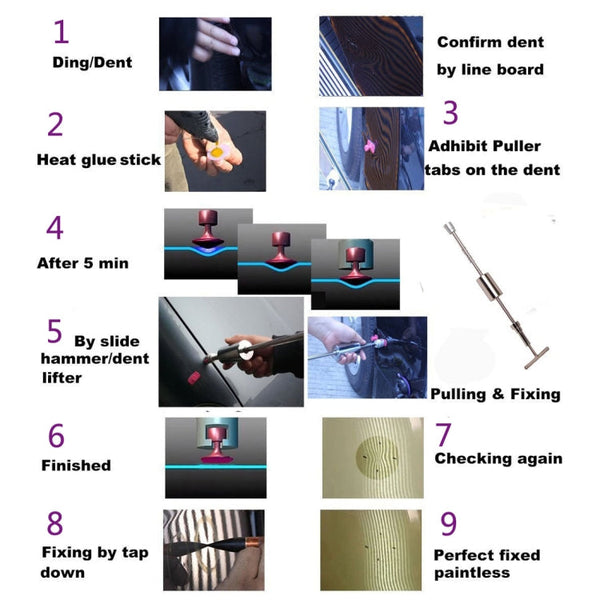 1
Ding/Dent

Confirm dent by line board

2
Heat glue stick

3
Adhibit Puller tabs on the dent

4
After 5 min

5 By slide hammer/dent lifter

Pulling & Fixing

6
Finished

7
Checking again

8
Fixing by tap down

9
Perfect fixed paintless