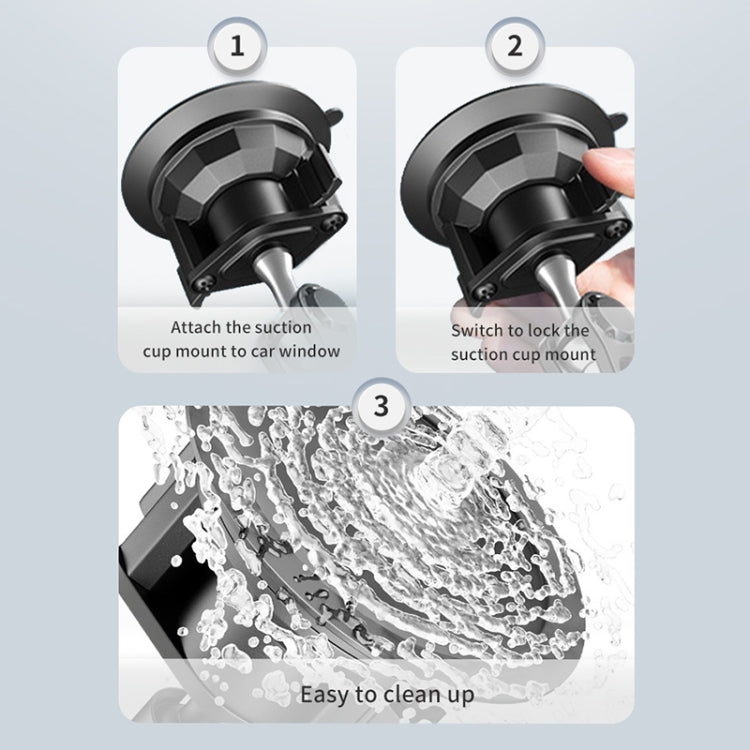 1

Attach the suction cup mount to car window

2

Switch to lock the suction cup mount

3

Easy to clean up