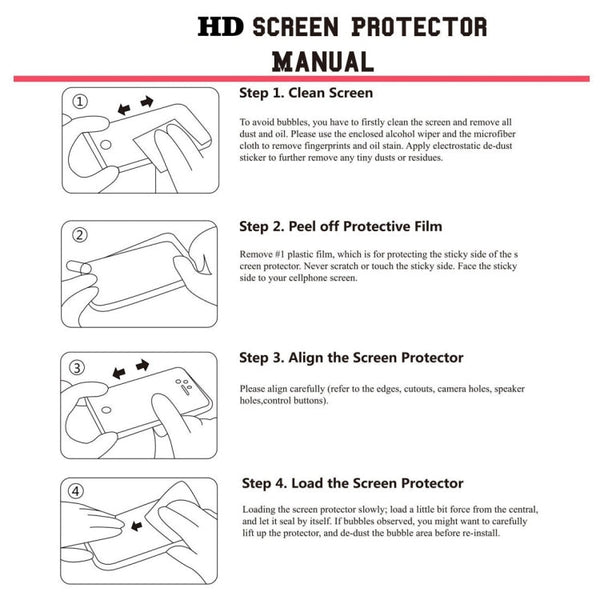 HD SCREEN PROTECTOR MANUAL

①

Step 1. Clean Screen

To avoid bubbles, you have to firstly clean the screen and remove all dust and oil. Please use the enclosed alcohol wiper and the microfiber cloth to remove fingerprints and oil stain. Apply electrostatic de-dust sticker to further remove any tiny dusts or residues.

②

Step 2. Peel off Protective Film

Remove #1 plastic film, which is for protecting the sticky side of the s creen protector. Never scratch or touch the sticky side. Face the sticky side to your cellphone screen.

③

Step 3. Align the Screen Protector

Please align carefully (refer to the edges, cutouts, camera holes, speaker holes,control buttons).

④

Step 4. Load the Screen Protector

Loading the screen protector slowly; load a little bit force from the central, and let it seal by itself. If bubbles observed, you might want to carefully lift up the protector, and de-dust the bubble area before re-install.