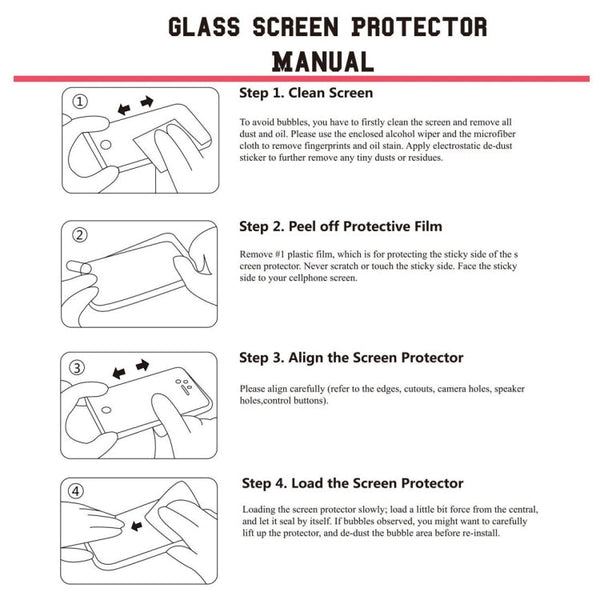 GLASS SCREEN PROTECTOR MANUAL

①

Step 1. Clean Screen

To avoid bubbles, you have to firstly clean the screen and remove all dust and oil. Please use the enclosed alcohol wiper and the microfiber cloth to remove fingerprints and oil stain. Apply electrostatic de-dust sticker to further remove any tiny dusts or residues.

②

Step 2. Peel off Protective Film

Remove #1 plastic film, which is for protecting the sticky side of the s creen protector. Never scratch or touch the sticky side. Face the sticky side to your cellphone screen.

③

Step 3. Align the Screen Protector

Please align carefully (refer to the edges, cutouts, camera holes, speaker holes,control buttons).

④

Step 4. Load the Screen Protector

Loading the screen protector slowly; load a little bit force from the central, and let it seal by itself. If bubbles observed, you might want to carefully lift up the protector, and de-dust the bubble area before re-install.