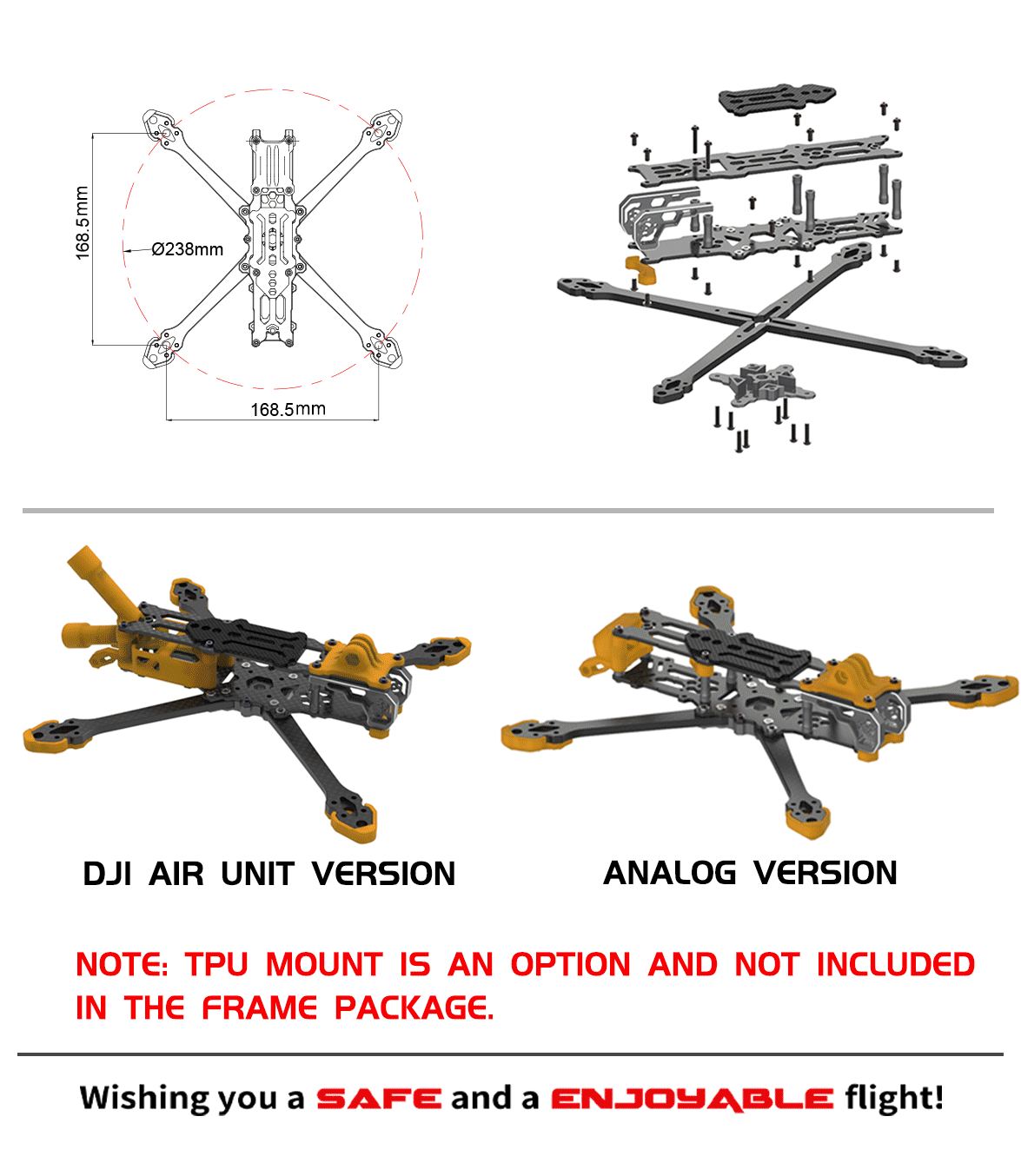 168.5mm

Ø238mm

168.5mm

DJI AIR UNIT VERSION

ANALOG VERSION

NOTE: TPU MOUNT IS AN OPTION AND NOT INCLUDED IN THE FRAME PACKAGE.

Wishing you a SAFE and a ENJOYABLE flight!