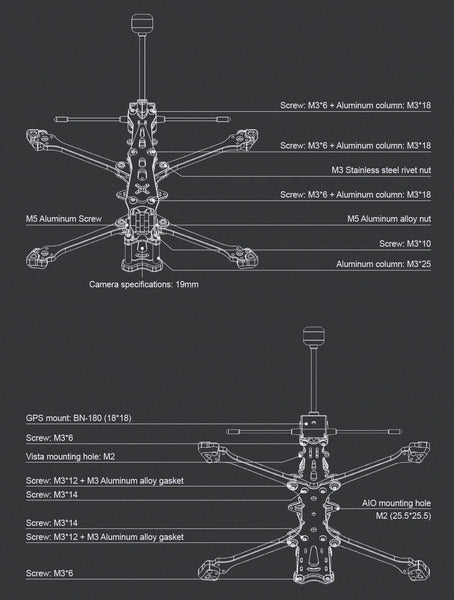 Screw: M3*6 + Aluminum column: M3*18

Screw: M3*6 + Aluminum column: M3*18

M3 Stainless steel rivet nut

Screw: M3*6 + Aluminum column: M3*18

M5 Aluminum Screw

M5 Aluminum alloy nut

Screw: M3*10

Aluminum column: M3*25

Camera specifications: 19mm

GPS mount: BN-180 (18*18)

Screw: M3*6

Vista mounting hole: M2

Screw: M3*12 + M3 Aluminum alloy gasket

Screw: M3*14

AIO mounting hole M2 (25.5*25.5)

Screw: M3*14

Screw: M3*12 + M3 Aluminum alloy gasket

Screw: M3*6