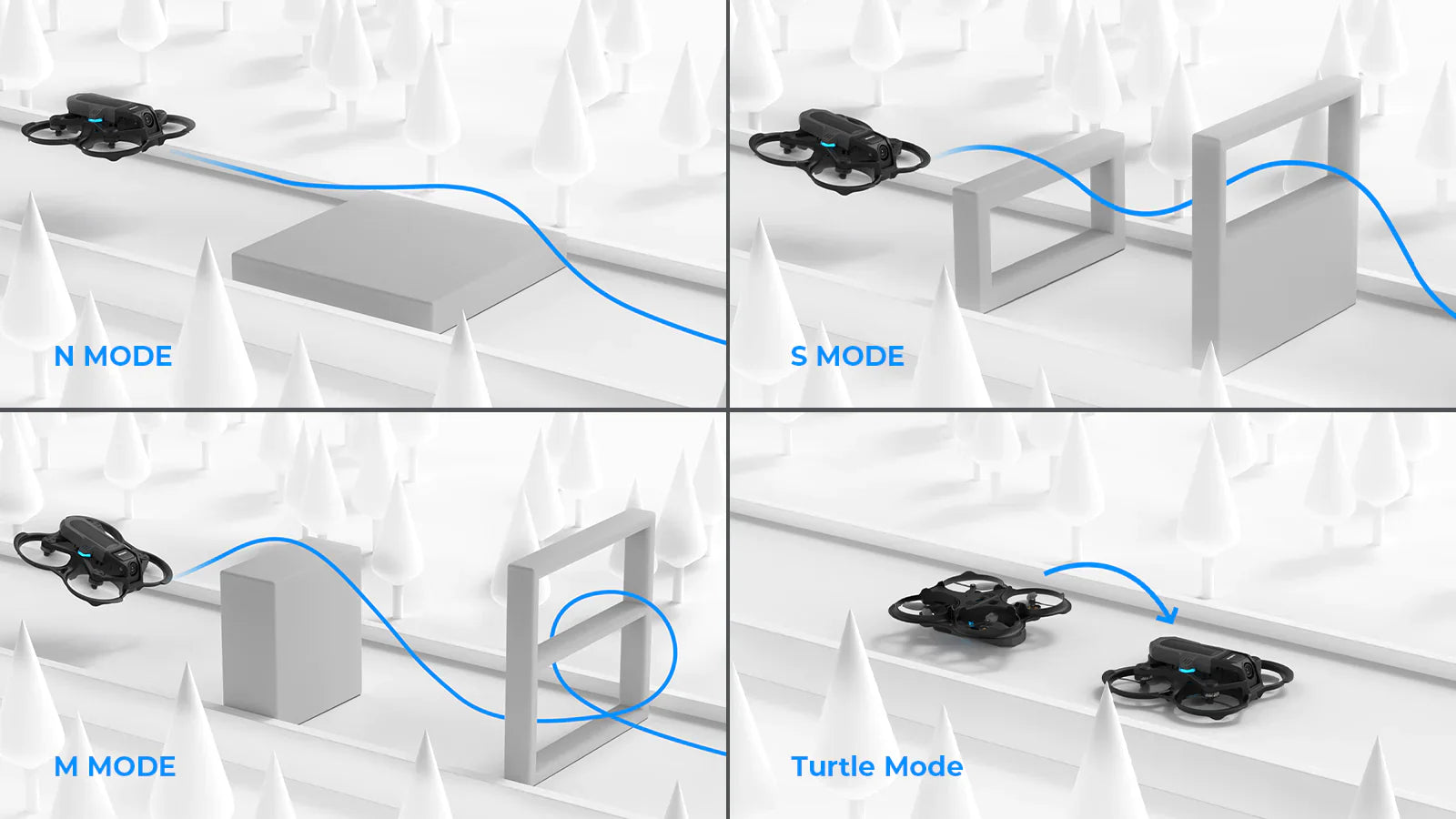 N MODE

S MODE

M MODE

Turtle Mode