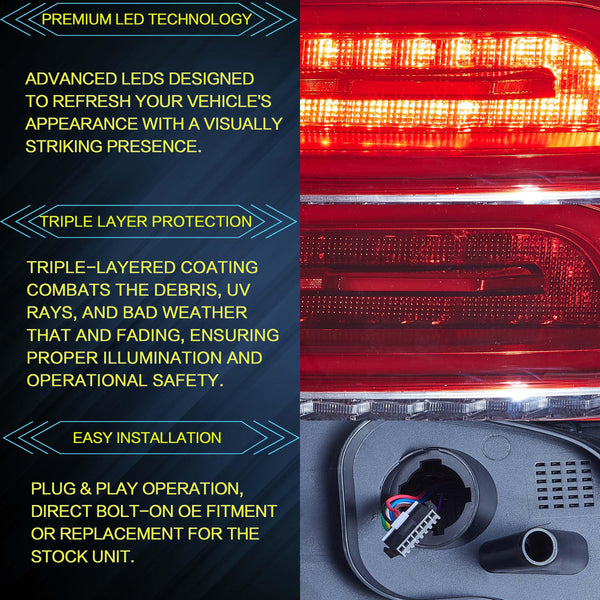 PREMIUM LED TECHNOLOGY

ADVANCED LEDS DESIGNED TO REFRESH YOUR VEHICLE'S APPEARANCE WITH A VISUALLY STRIKING PRESENCE.

TRIPLE LAYER PROTECTION

TRIPLE-LAYERED COATING COMBATS THE DEBRIS, UV RAYS, AND BAD WEATHER THAT AND FADING, ENSURING PROPER ILLUMINATION AND OPERATIONAL SAFETY.

EASY INSTALLATION

PLUG & PLAY OPERATION, DIRECT BOLT-ON OE FITMENT OR REPLACEMENT FOR THE STOCK UNIT.