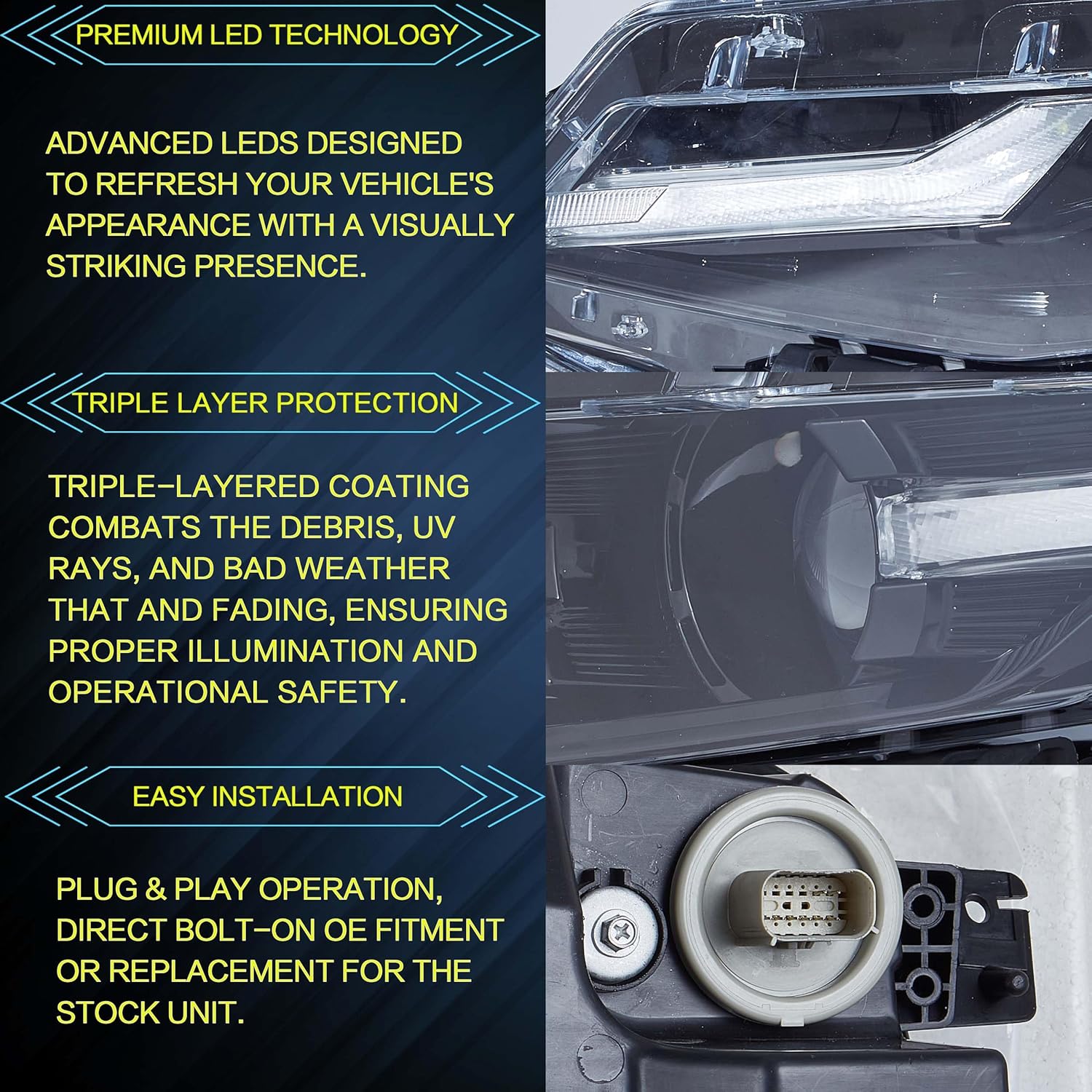 PREMIUM LED TECHNOLOGY

ADVANCED LEDS DESIGNED TO REFRESH YOUR VEHICLE'S APPEARANCE WITH A VISUALLY STRIKING PRESENCE.

TRIPLE LAYER PROTECTION

TRIPLE-LAYERED COATING COMBATS THE DEBRIS, UV RAYS, AND BAD WEATHER THAT AND FADING, ENSURING PROPER ILLUMINATION AND OPERATIONAL SAFETY.

EASY INSTALLATION

PLUG & PLAY OPERATION, DIRECT BOLT-ON OE FITMENT OR REPLACEMENT FOR THE STOCK UNIT.