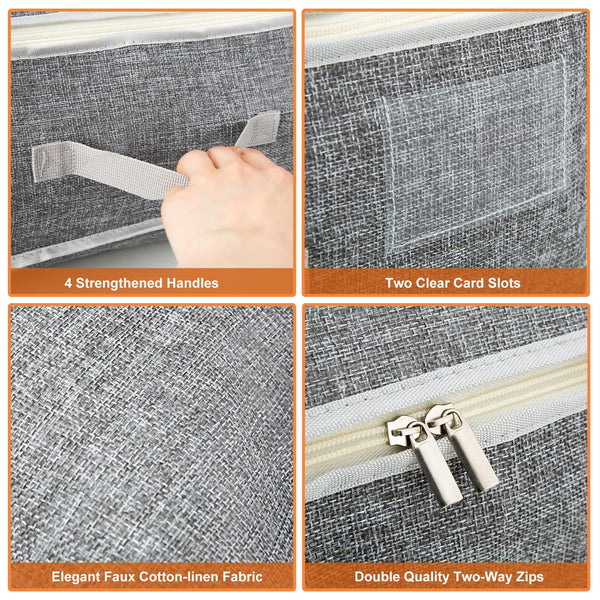 4 Strengthened Handles

Two Clear Card Slots

Elegant Faux Cotton-linen Fabric

Double Quality Two-Way Zips