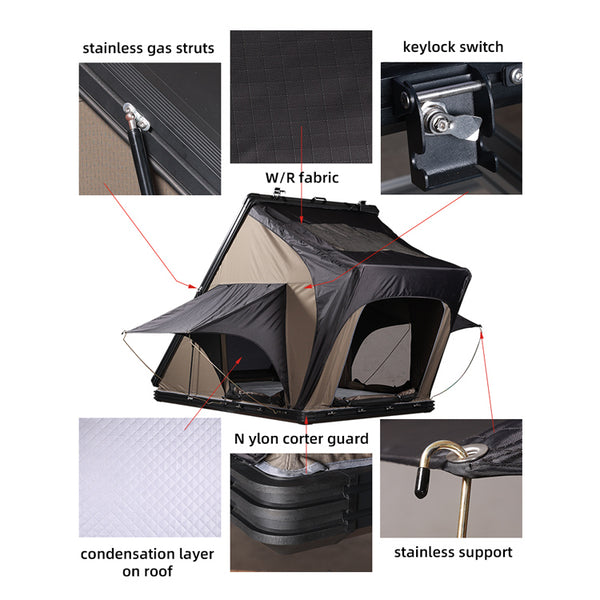 stainless gas struts

keylock switch

W/R fabric

N ylon corter guard

condensation layer on roof

stainless support