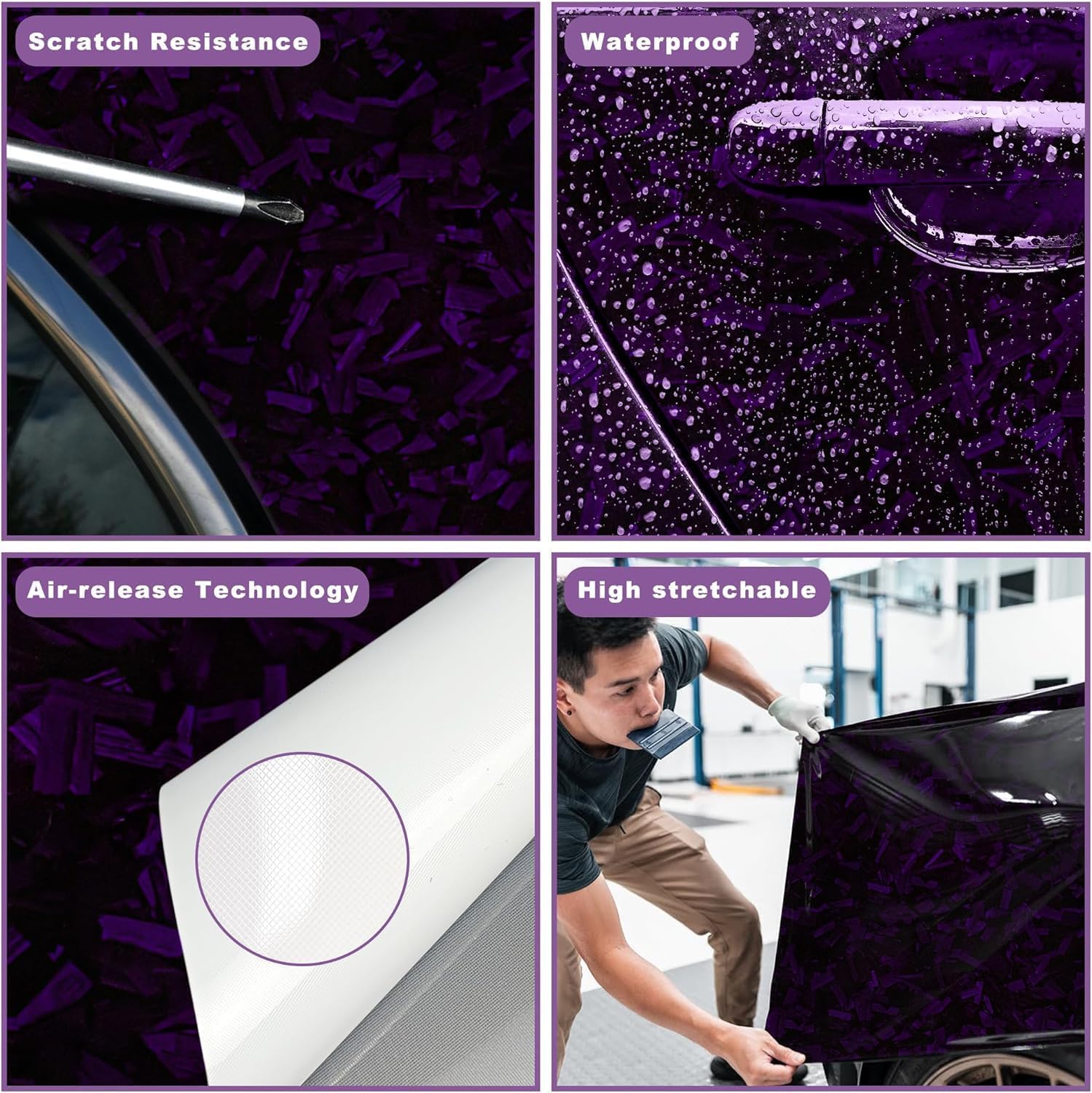 Scratch Resistance

Waterproof

Air-release Technology

High stretchable