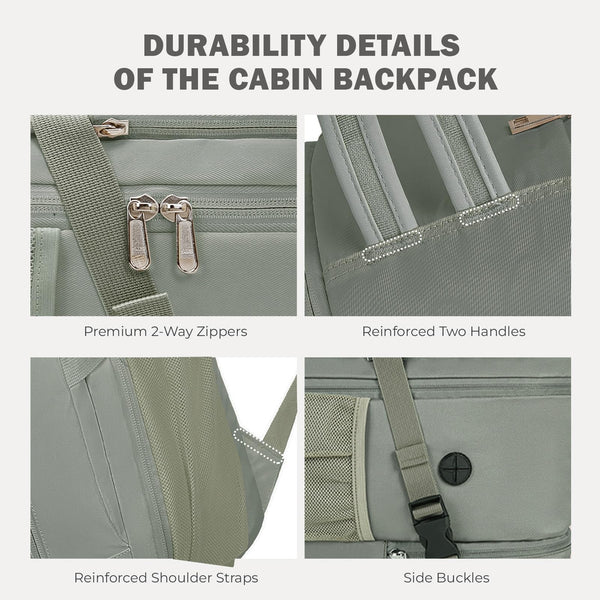 DURABILITY DETAILS
OF THE CABIN BACKPACK

Premium 2-Way Zippers

Reinforced Two Handles

Reinforced Shoulder Straps

Side Buckles