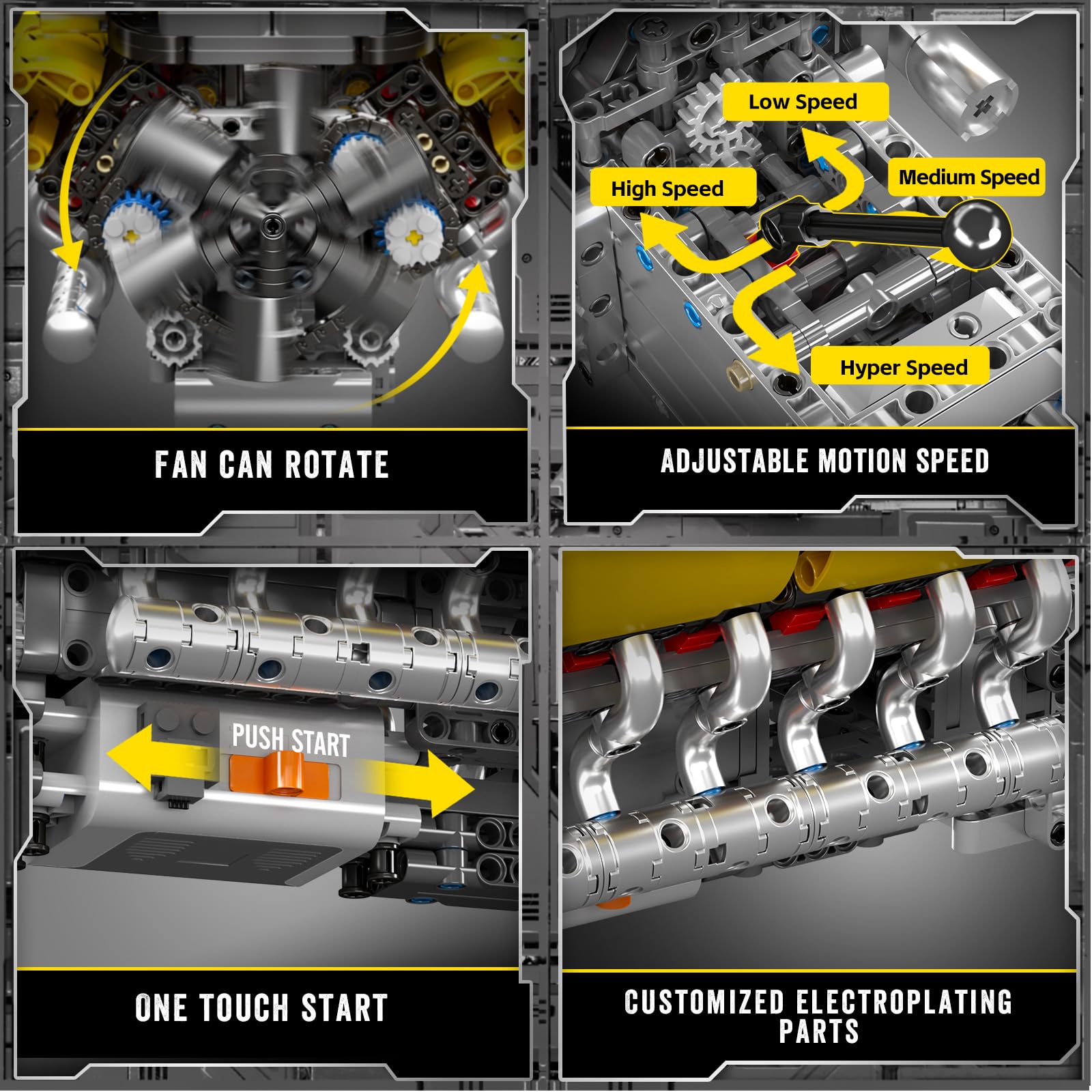 FAN CAN ROTATE

Low Speed
High Speed
Medium Speed
Hyper Speed

ADJUSTABLE MOTION SPEED

PUSH START

ONE TOUCH START

CUSTOMIZED ELECTROPLATING PARTS