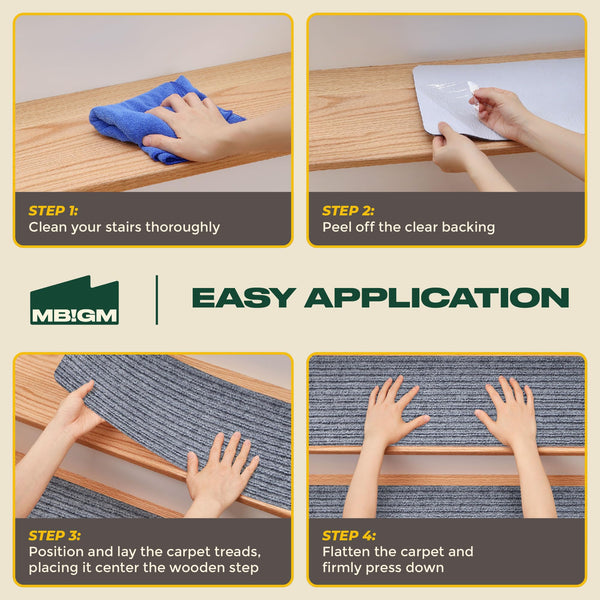 STEP 1:
Clean your stairs thoroughly

STEP 2:
Peel off the clear backing

MB!GM

EASY APPLICATION

STEP 3:
Position and lay the carpet treads, placing it center the wooden step

STEP 4:
Flatten the carpet and firmly press down