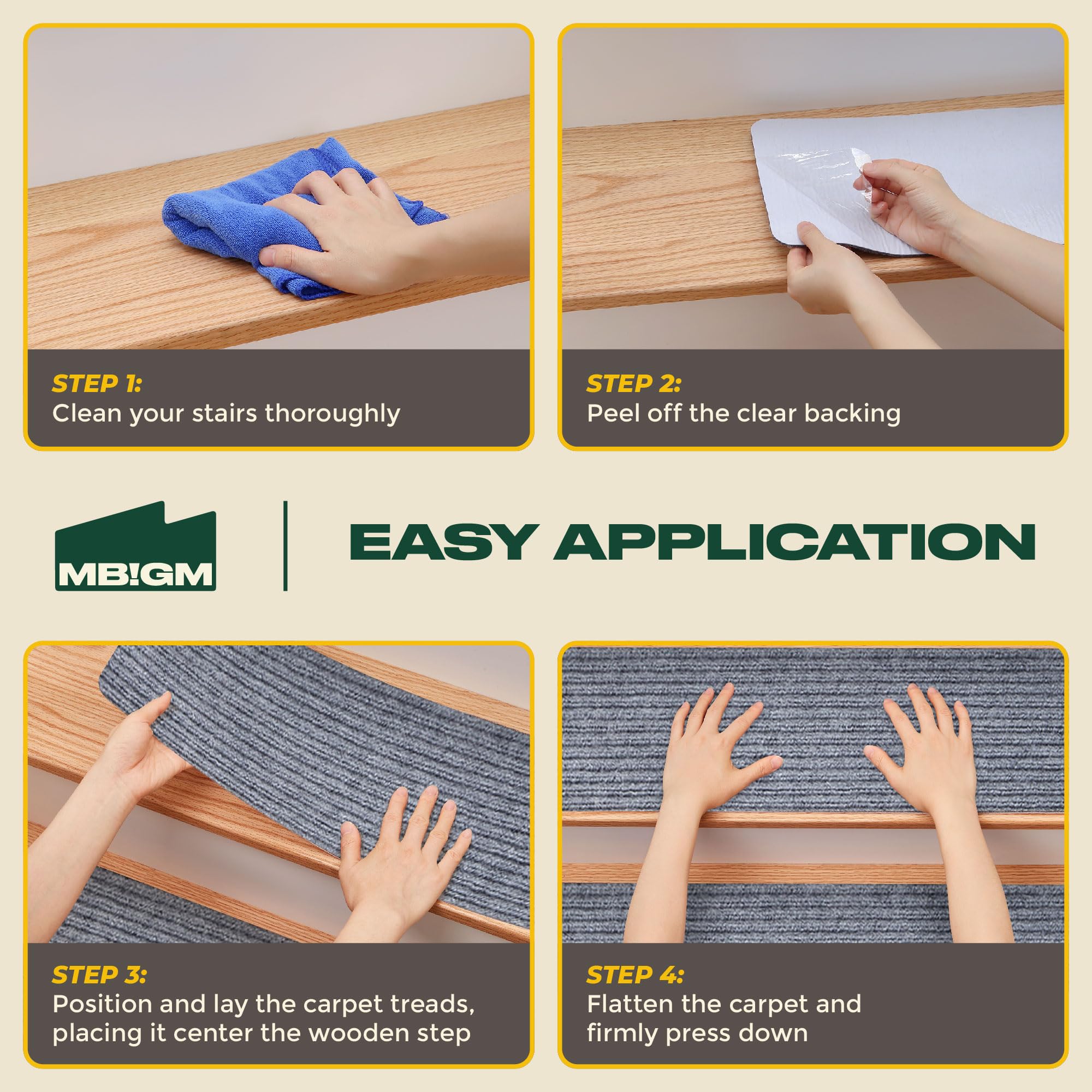 STEP 1:
Clean your stairs thoroughly

STEP 2:
Peel off the clear backing

MB!GM

EASY APPLICATION

STEP 3:
Position and lay the carpet treads, placing it center the wooden step

STEP 4:
Flatten the carpet and firmly press down