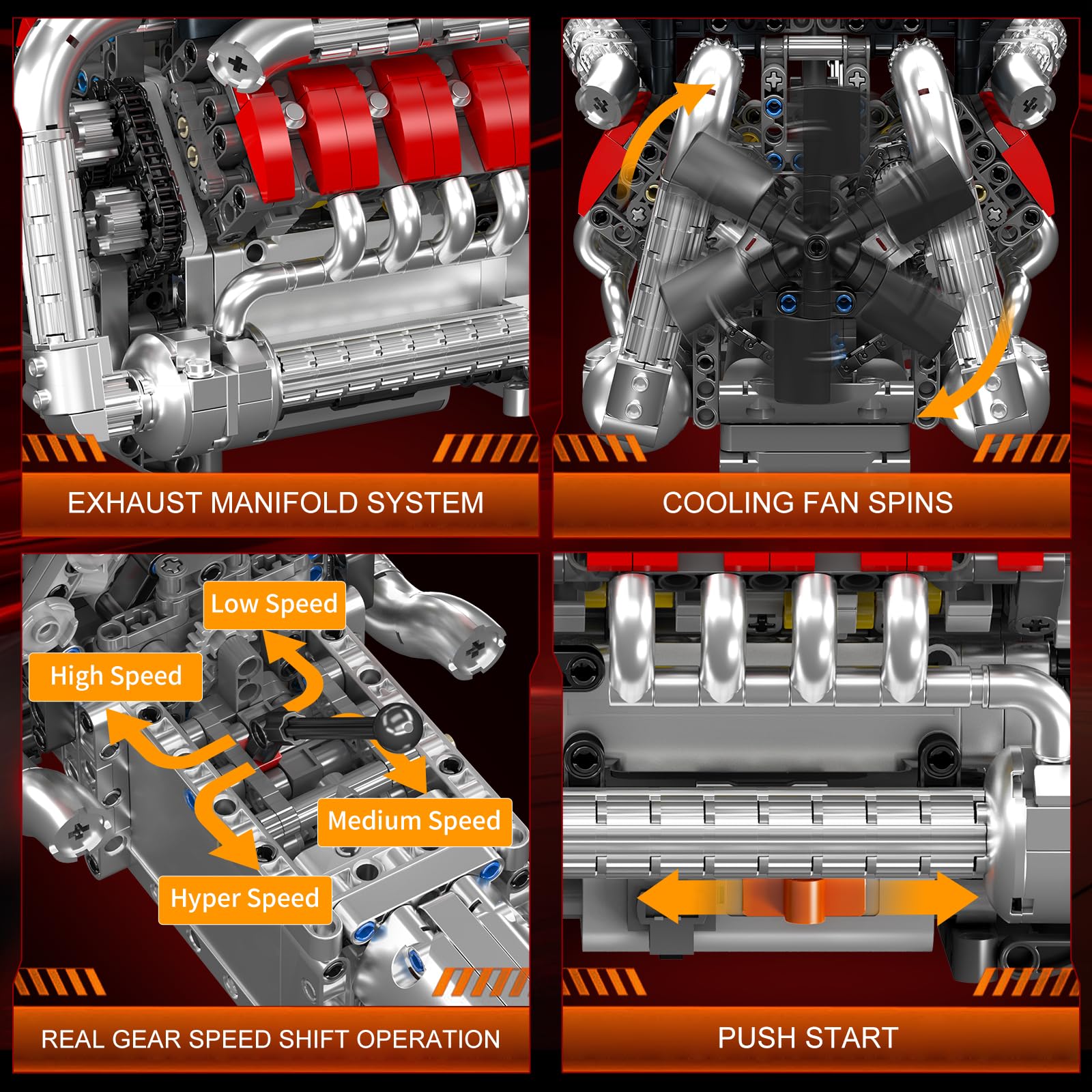 EXHAUST MANIFOLD SYSTEM

COOLING FAN SPINS

Low Speed

High Speed

Medium Speed

Hyper Speed

REAL GEAR SPEED SHIFT OPERATION

PUSH START