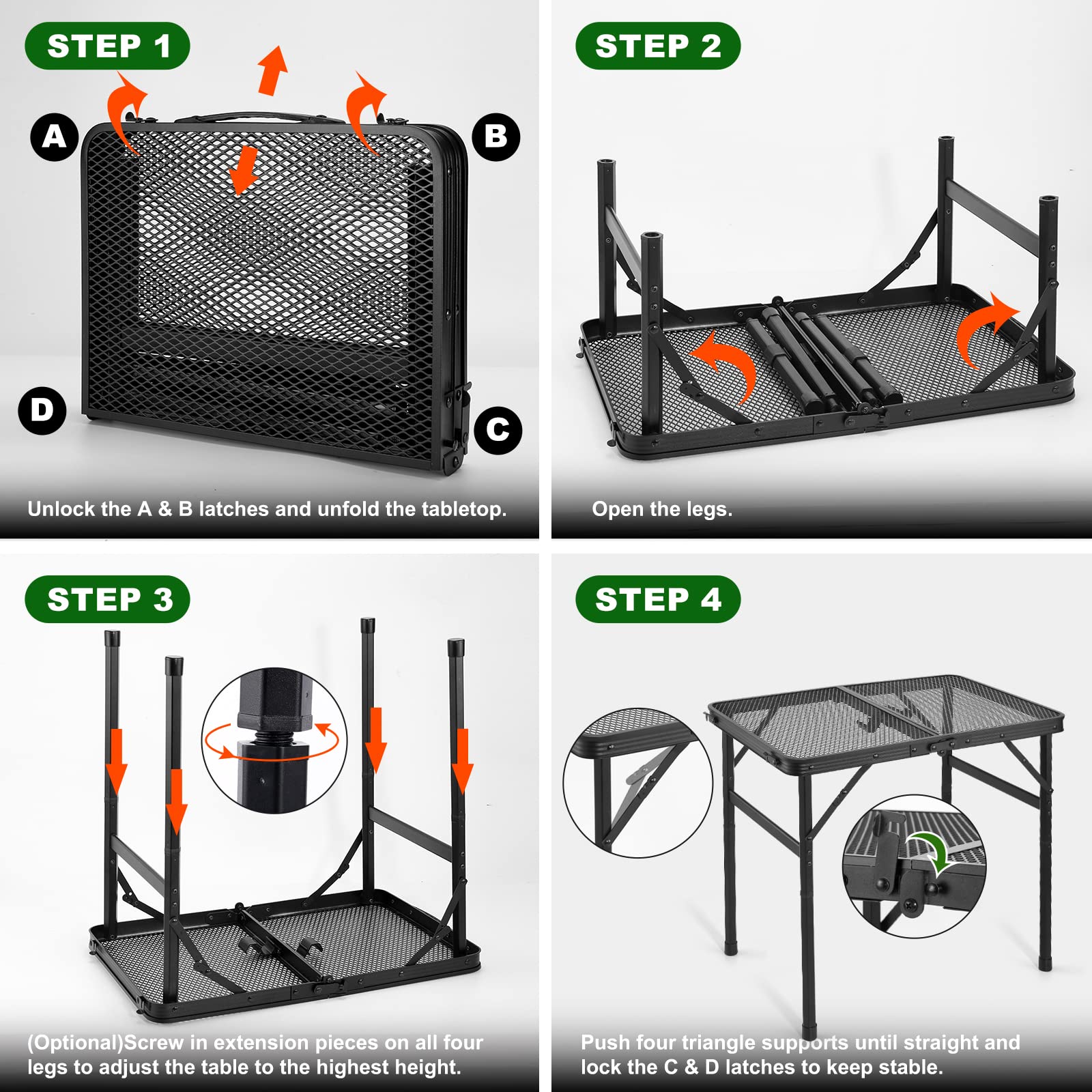 STEP 1

A

B

D

C

Unlock the A & B latches and unfold the tabletop.

STEP 2

Open the legs.

STEP 3

(Optional)Screw in extension pieces on all four legs to adjust the table to the highest height.

STEP 4

Push four triangle supports until straight and lock the C & D latches to keep stable.