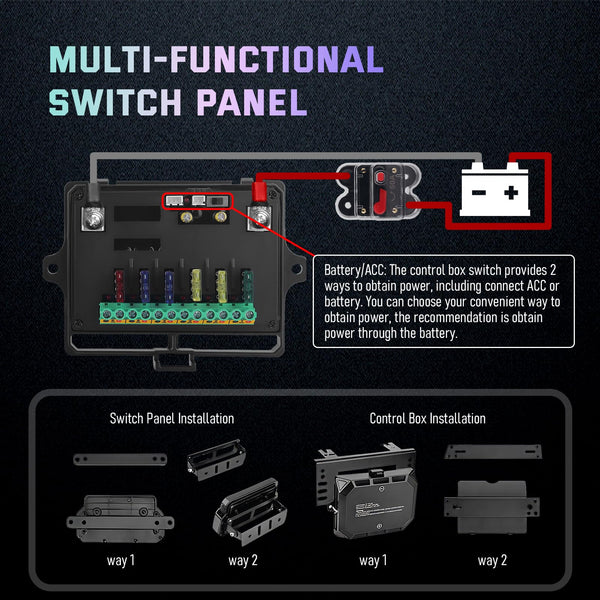 MULTI-FUNCTIONAL SWITCH PANEL

Battery/ACC: The control box switch provides 2 ways to obtain power, including connect ACC or battery. You can choose your convenient way to obtain power, the recommendation is obtain power through the battery.

Switch Panel Installation

way 1

way 2

Control Box Installation

way 1

way 2