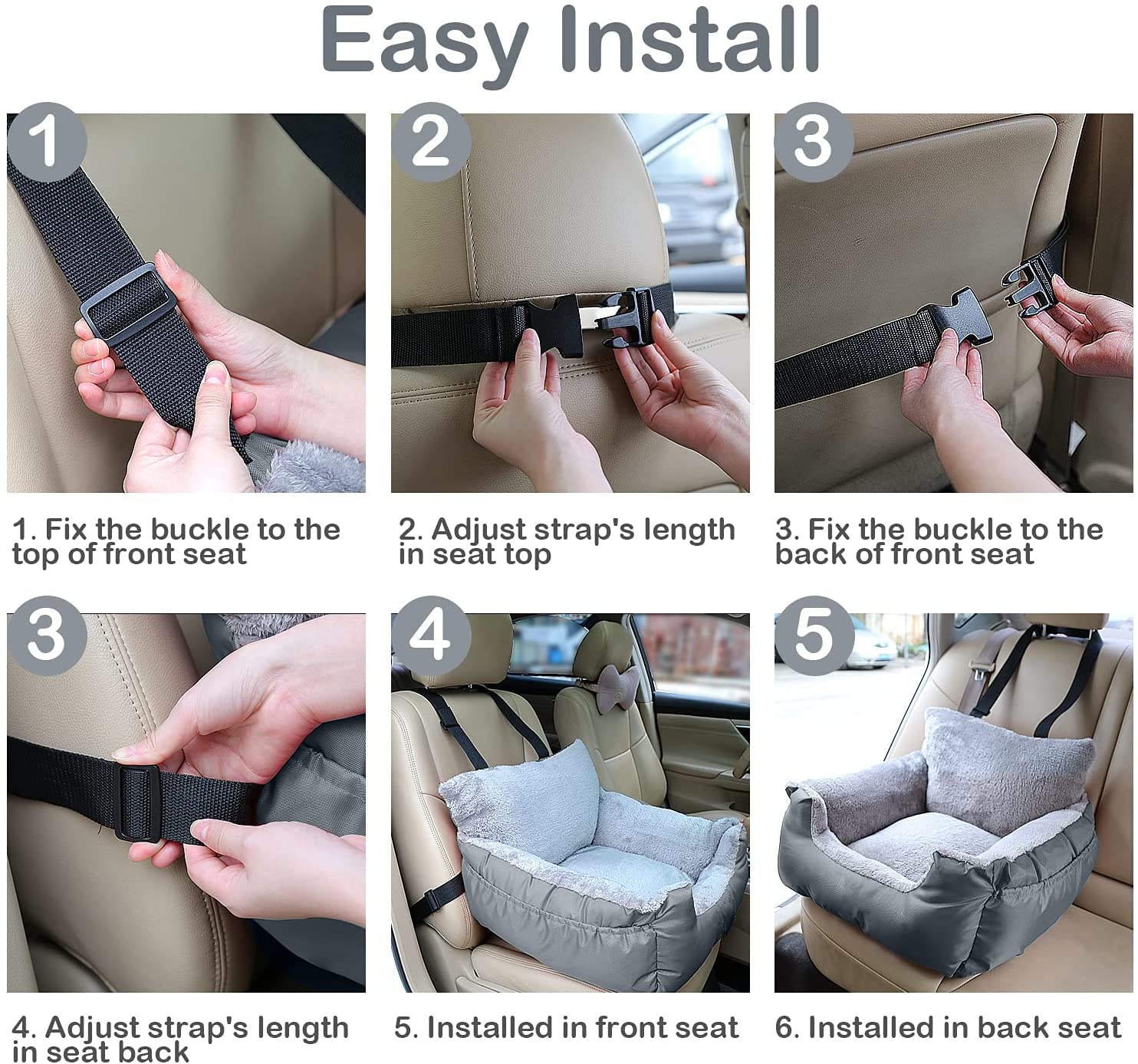 Easy Install

1

1. Fix the buckle to the top of front seat

2

2. Adjust strap's length in seat top

3

3. Fix the buckle to the back of front seat

3

4. Adjust strap's length in seat back

4

5. Installed in front seat

5

6. Installed in back seat