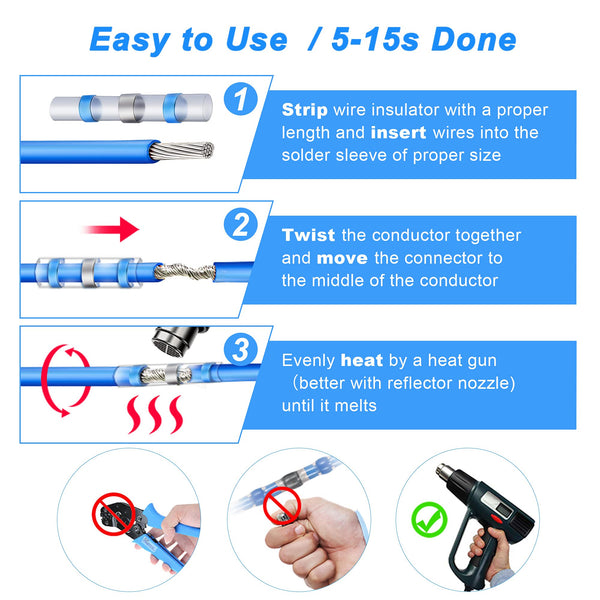 Easy to Use / 5-15s Done

1

Strip wire insulator with a proper length and insert wires into the solder sleeve of proper size

2

Twist the conductor together and move the connector to the middle of the conductor

3

Evenly heat by a heat gun (better with reflector nozzle) until it melts