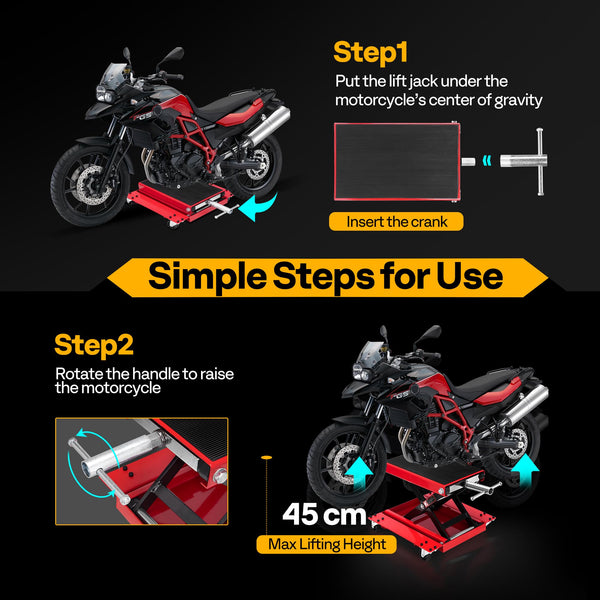 Step1

Put the lift jack under the motorcycle's center of gravity

Insert the crank

Simple Steps for Use

Step2

Rotate the handle to raise the motorcycle

45 cm

Max Lifting Height