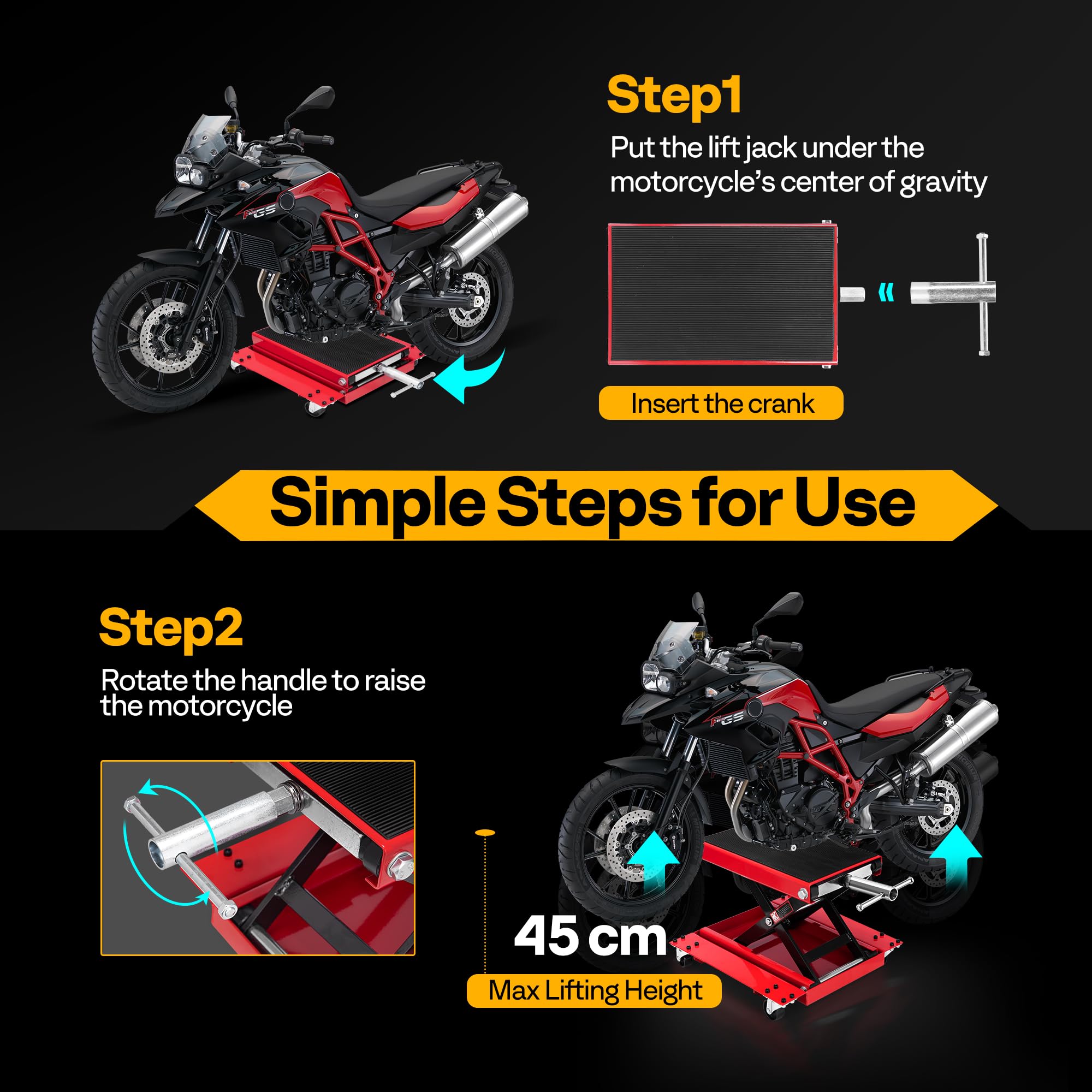 Step1

Put the lift jack under the motorcycle's center of gravity

Insert the crank

Simple Steps for Use

Step2

Rotate the handle to raise the motorcycle

45 cm

Max Lifting Height