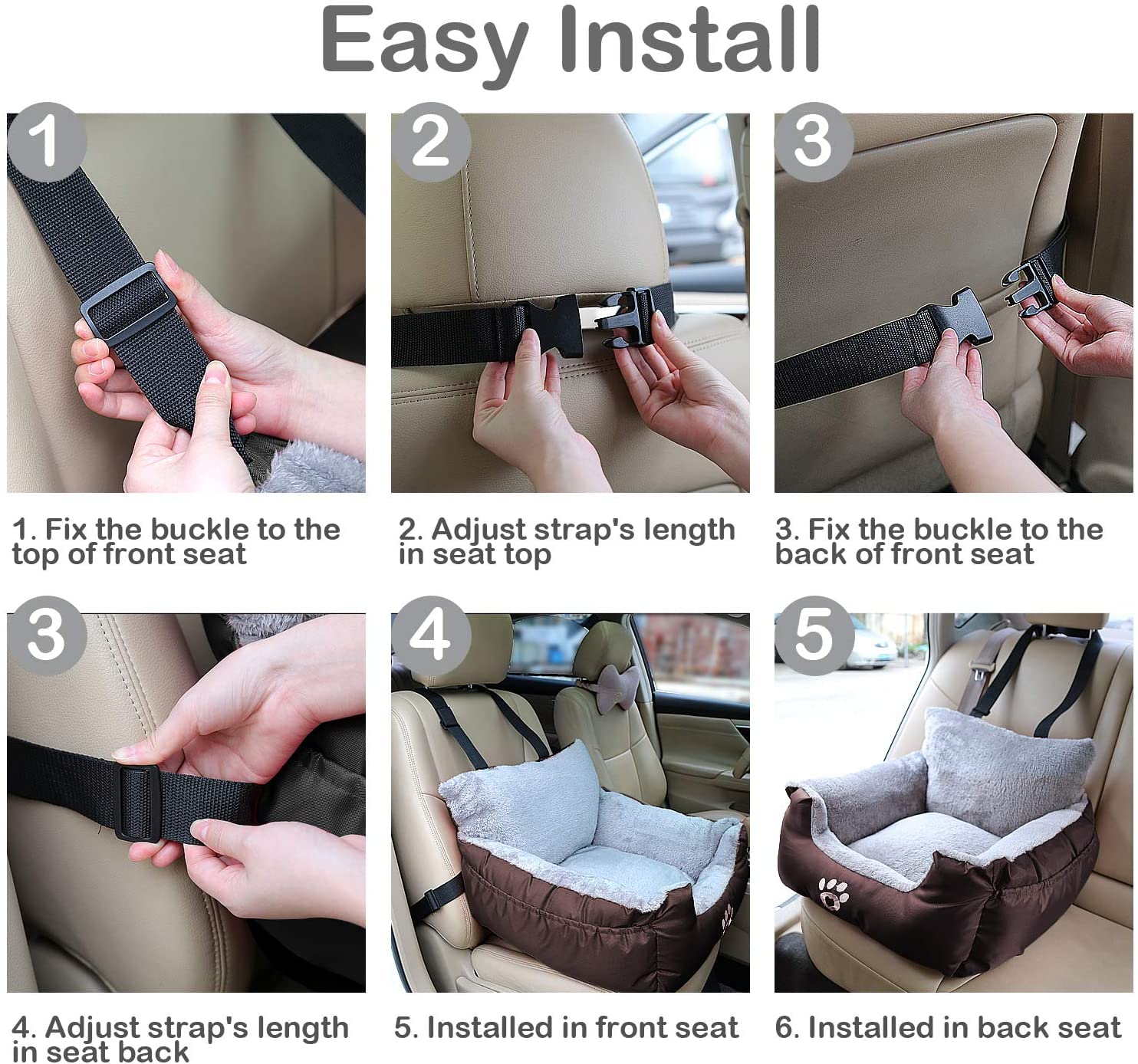 Easy Install

1

1. Fix the buckle to the top of front seat

2

2. Adjust strap's length in seat top

3

3. Fix the buckle to the back of front seat

3

4. Adjust strap's length in seat back

4

5. Installed in front seat

5

6. Installed in back seat