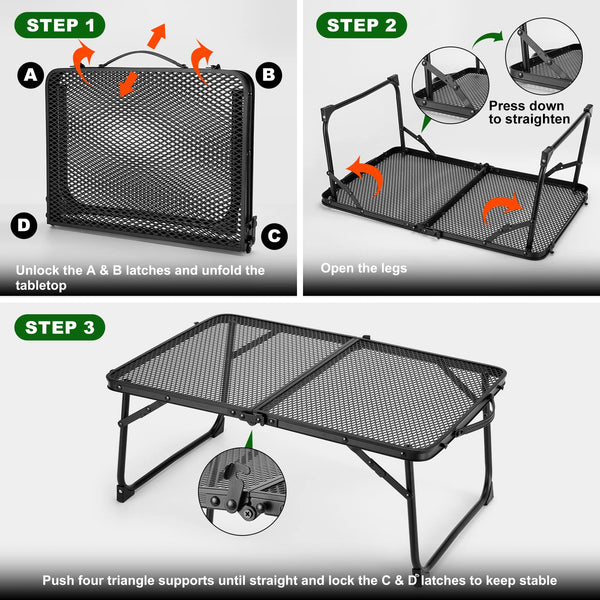 STEP 1

A

B

D

C

Unlock the A & B latches and unfold the tabletop

STEP 2

Press down to straighten

Open the legs

STEP 3

Push four triangle supports until straight and lock the C & D latches to keep stable