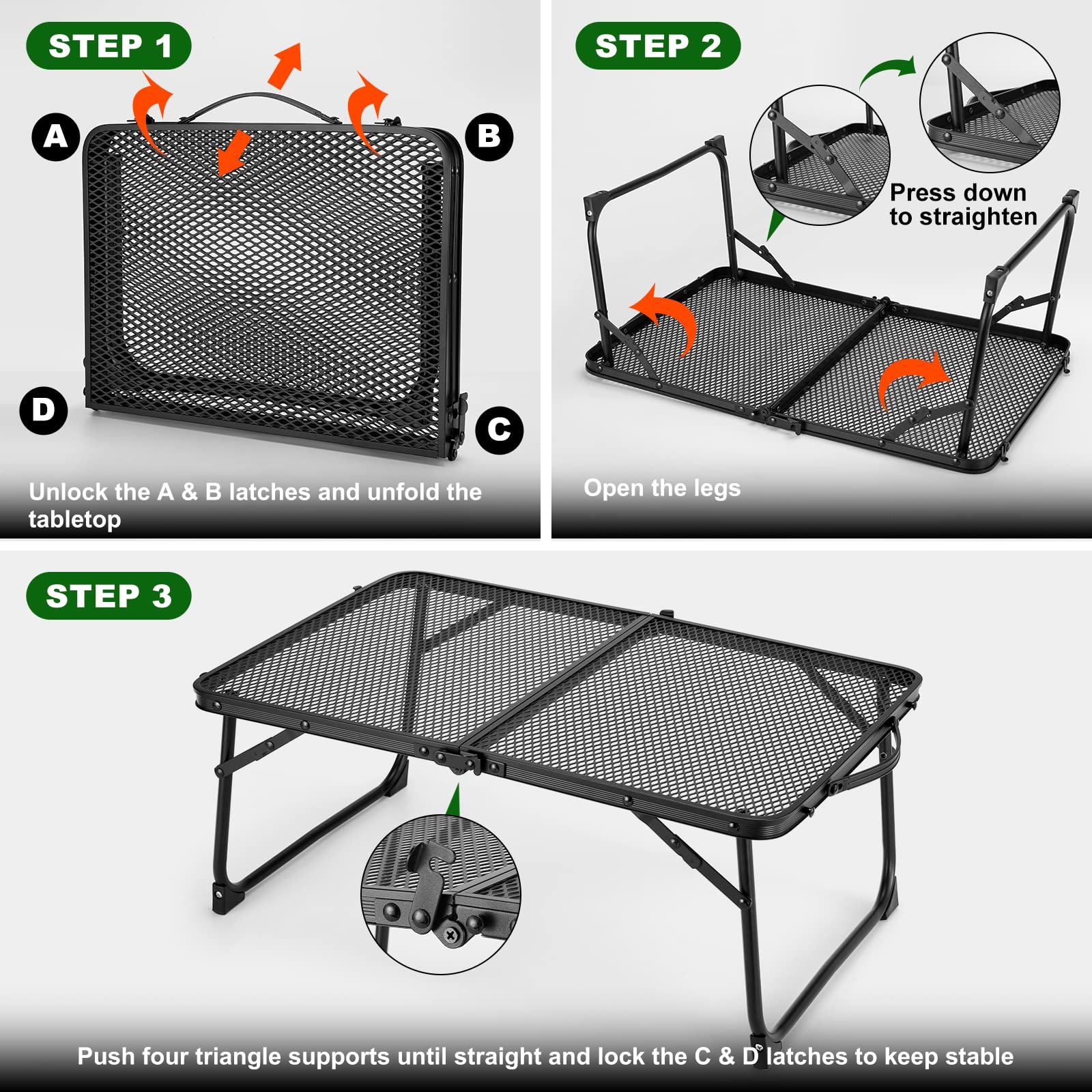 STEP 1

A

B

D

C

Unlock the A & B latches and unfold the tabletop

STEP 2

Press down to straighten

Open the legs

STEP 3

Push four triangle supports until straight and lock the C & D latches to keep stable