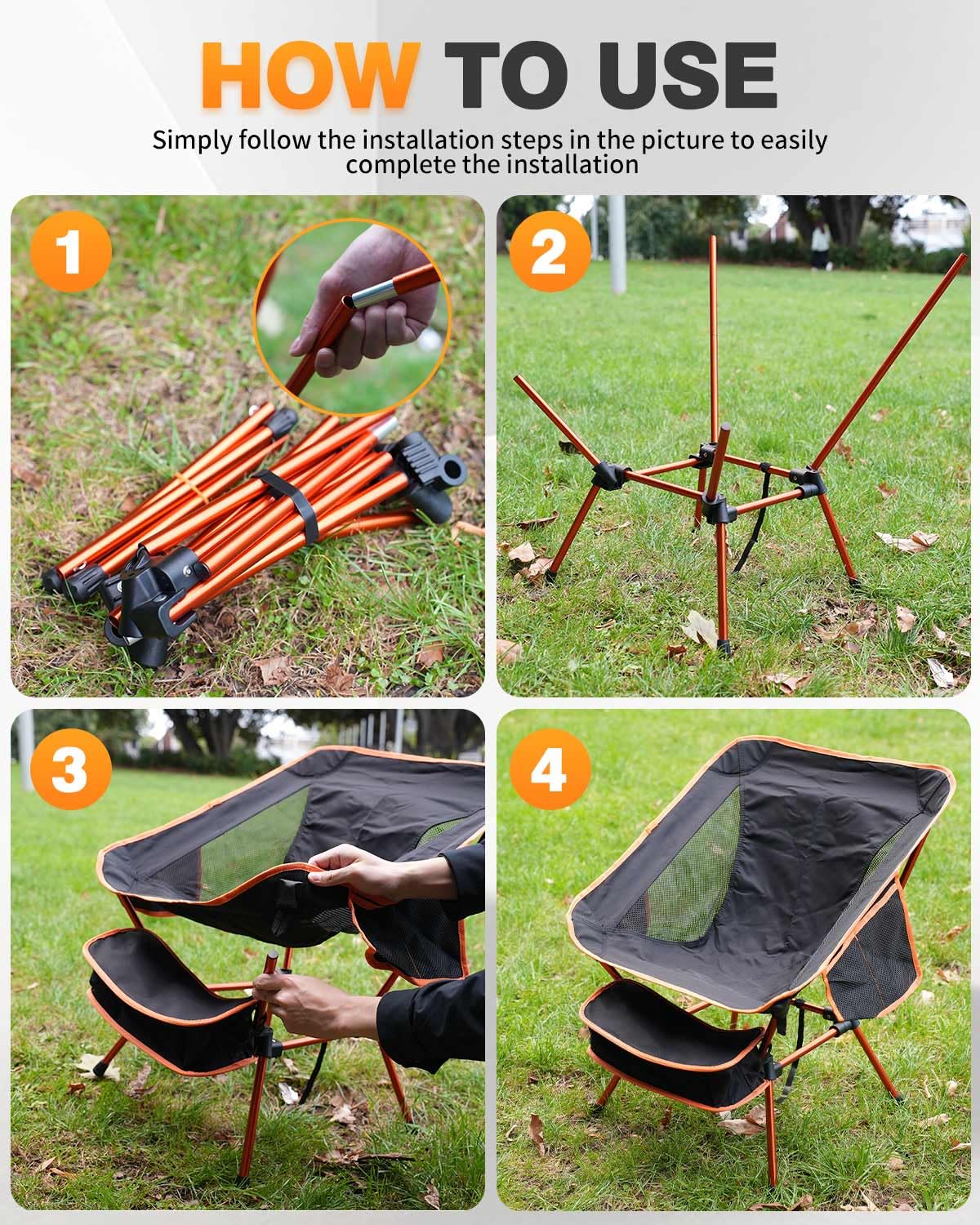 HOW TO USE

Simply follow the installation steps in the picture to easily complete the installation

1

2

3

4