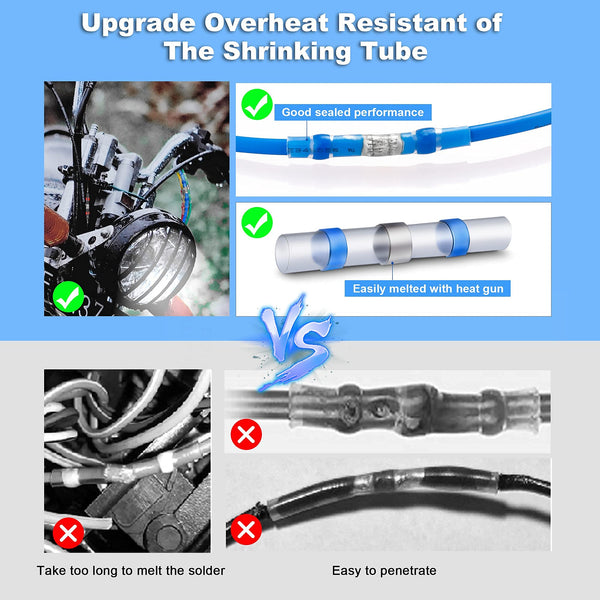 Upgrade Overheat Resistant of The Shrinking Tube

Good sealed performance

Easily melted with heat gun

VS

Take too long to melt the solder

Easy to penetrate