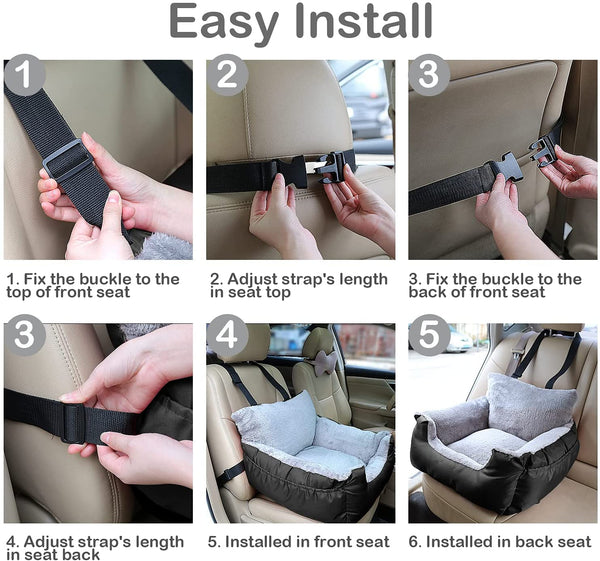 Easy Install

1

1. Fix the buckle to the top of front seat

2

2. Adjust strap's length in seat top

3

3. Fix the buckle to the back of front seat

3

4. Adjust strap's length in seat back

4

5. Installed in front seat

5

6. Installed in back seat