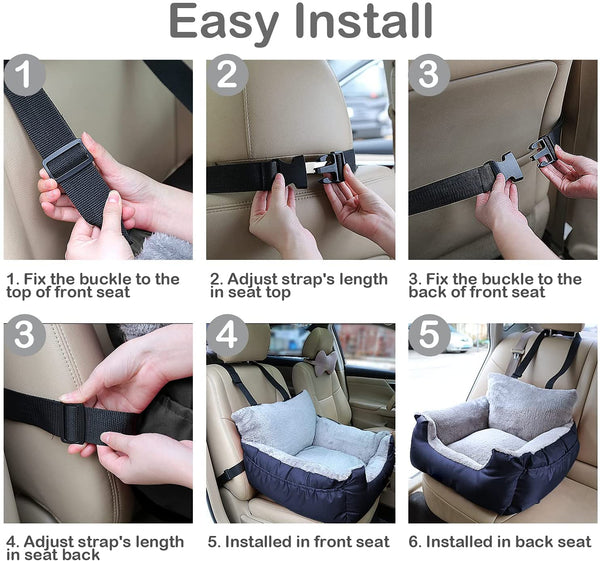 Easy Install

1

1. Fix the buckle to the top of front seat

2

2. Adjust strap's length in seat top

3

3. Fix the buckle to the back of front seat

3

4. Adjust strap's length in seat back

4

5. Installed in front seat

5

6. Installed in back seat