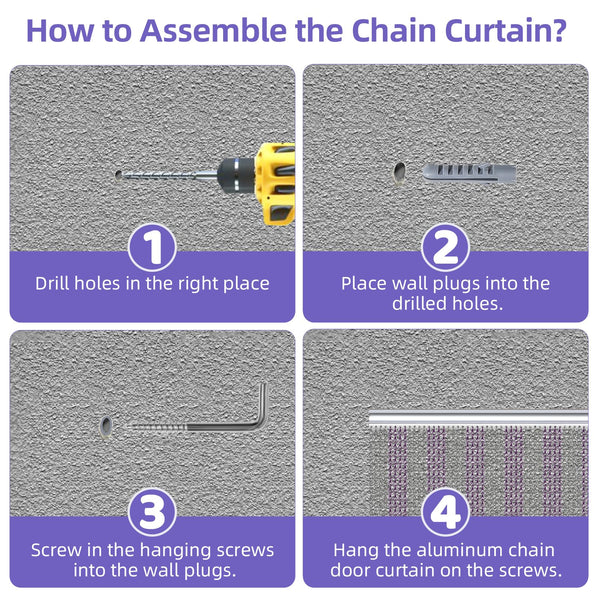 How to Assemble the Chain Curtain?

1
Drill holes in the right place

2
Place wall plugs into the drilled holes.

3
Screw in the hanging screws into the wall plugs.

4
Hang the aluminum chain door curtain on the screws.