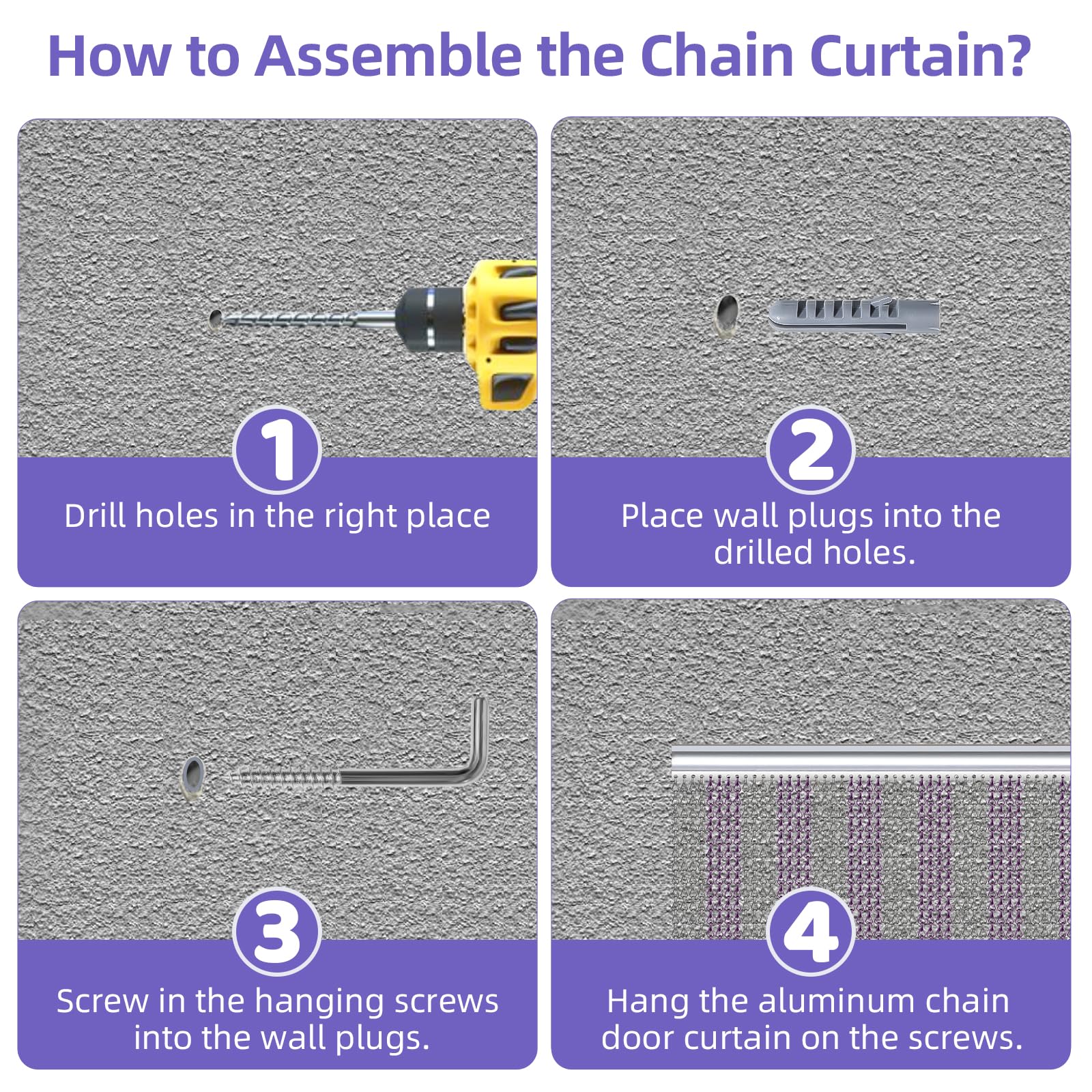 How to Assemble the Chain Curtain?

1
Drill holes in the right place

2
Place wall plugs into the drilled holes.

3
Screw in the hanging screws into the wall plugs.

4
Hang the aluminum chain door curtain on the screws.