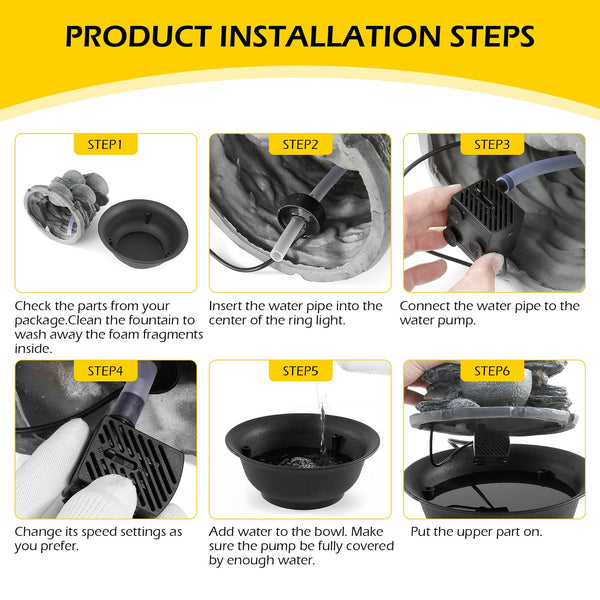 PRODUCT INSTALLATION STEPS

STEP1

Check the parts from your package.Clean the fountain to wash away the foam fragments inside.

STEP2

Insert the water pipe into the center of the ring light.

STEP3

Connect the water pipe to the water pump.

STEP4

Change its speed settings as you prefer.

STEP5

Add water to the bowl. Make sure the pump be fully covered by enough water.

STEP6

Put the upper part on.