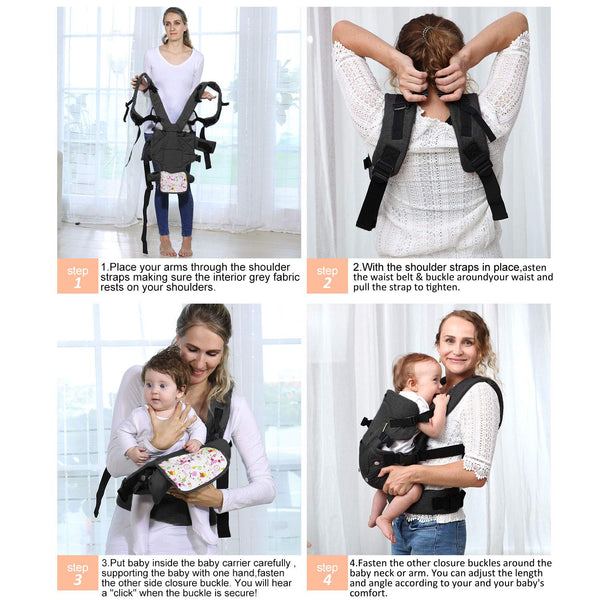 step
1

1.Place your arms through the shoulder straps making sure the interior grey fabric rests on your shoulders.

step
2

2.With the shoulder straps in place,asten the waist belt & buckle aroundyour waist and pull the strap to tighten.

step
3

3.Put baby inside the baby carrier carefully , supporting the baby with one hand,fasten the other side closure buckle. You will hear a "click" when the buckle is secure!

step
4

4.Fasten the other closure buckles around the baby neck or arm. You can adjust the length and angle according to your and your baby's comfort.